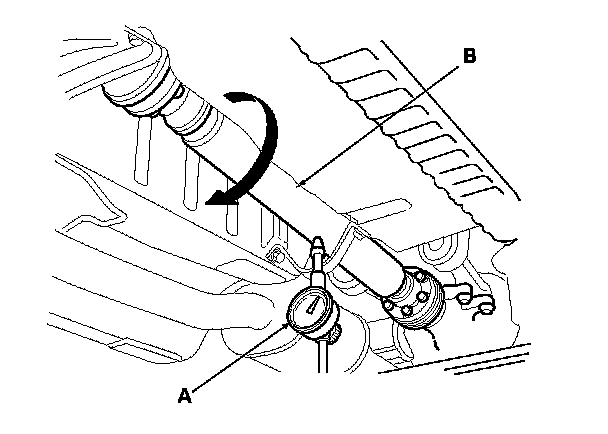 B

A