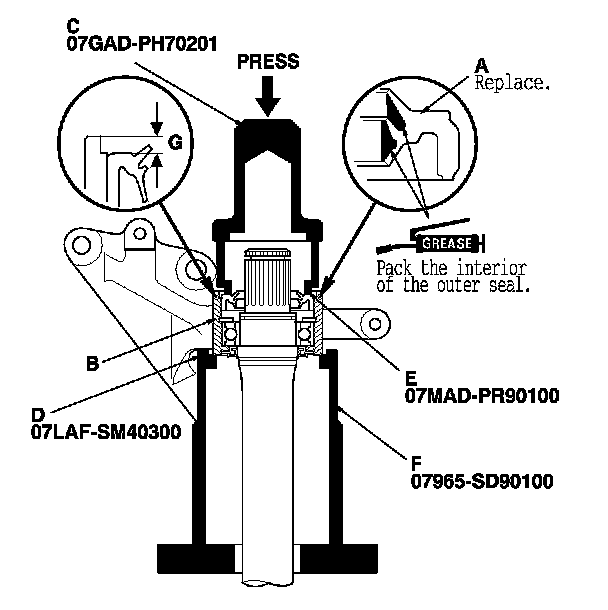 C
07GAD-PH70201

PRESS

A
Replace.

G

GREASE

Pack the interior of the outer seal.

B

E
07MAD-PR90100

D
07LAF-SM40300

F
07965-SD90100