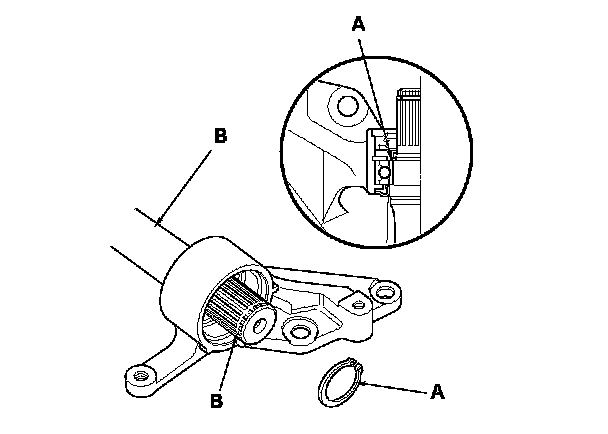 A
B
B
A