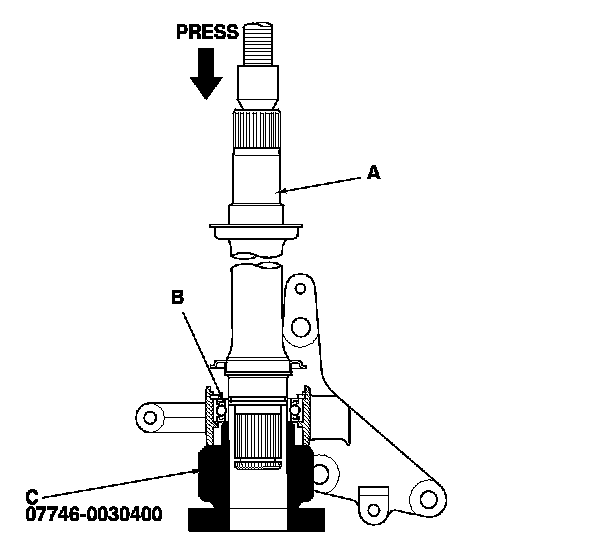 PRESS
A
B
C
07746-0030400