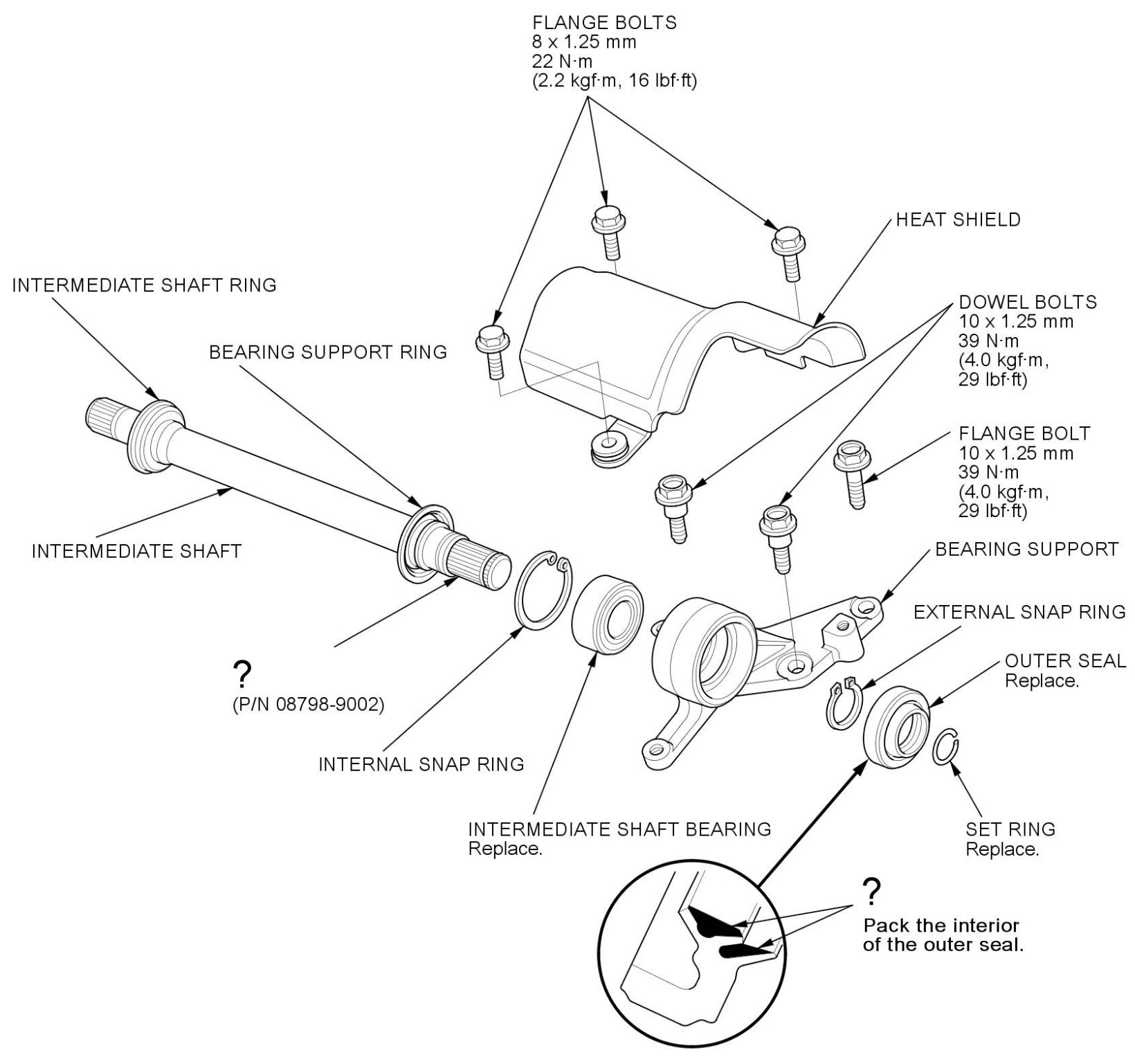 FLANGE BOLTS
8 x 1.25 mm
22 N·m
(2.2 kgf·m, 16 lbf·ft)

HEAT SHIELD

INTERMEDIATE SHAFT RING

BEARING SUPPORT RING

DOWEL BOLTS
10 x 1.25 mm
39 N·m
(4.0 kgf·m,
29 lbf·ft)

FLANGE BOLT
10 x 1.25 mm
39 N·m
(4.0 kgf·m,
29 lbf·ft)

INTERMEDIATE SHAFT

BEARING SUPPORT

EXTERNAL SNAP RING

OUTER SEAL
Replace.

?
(P/N 08798-9002)

INTERNAL SNAP RING

INTERMEDIATE SHAFT BEARING
Replace.

SET RING
Replace.

?
Pack the interior of the outer seal.