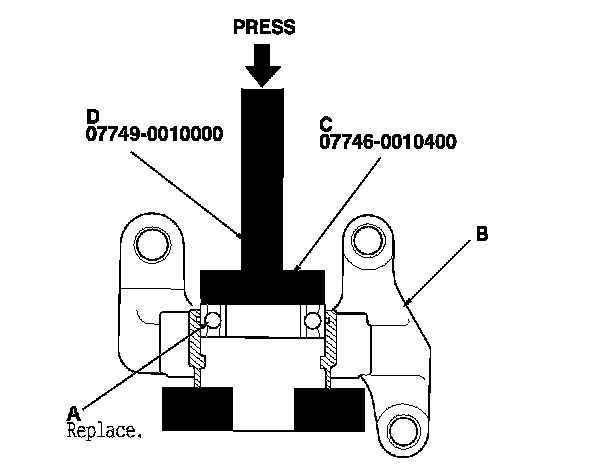 PRESS

D
07749-0010000

C
07746-0010400

B

A
Replace.