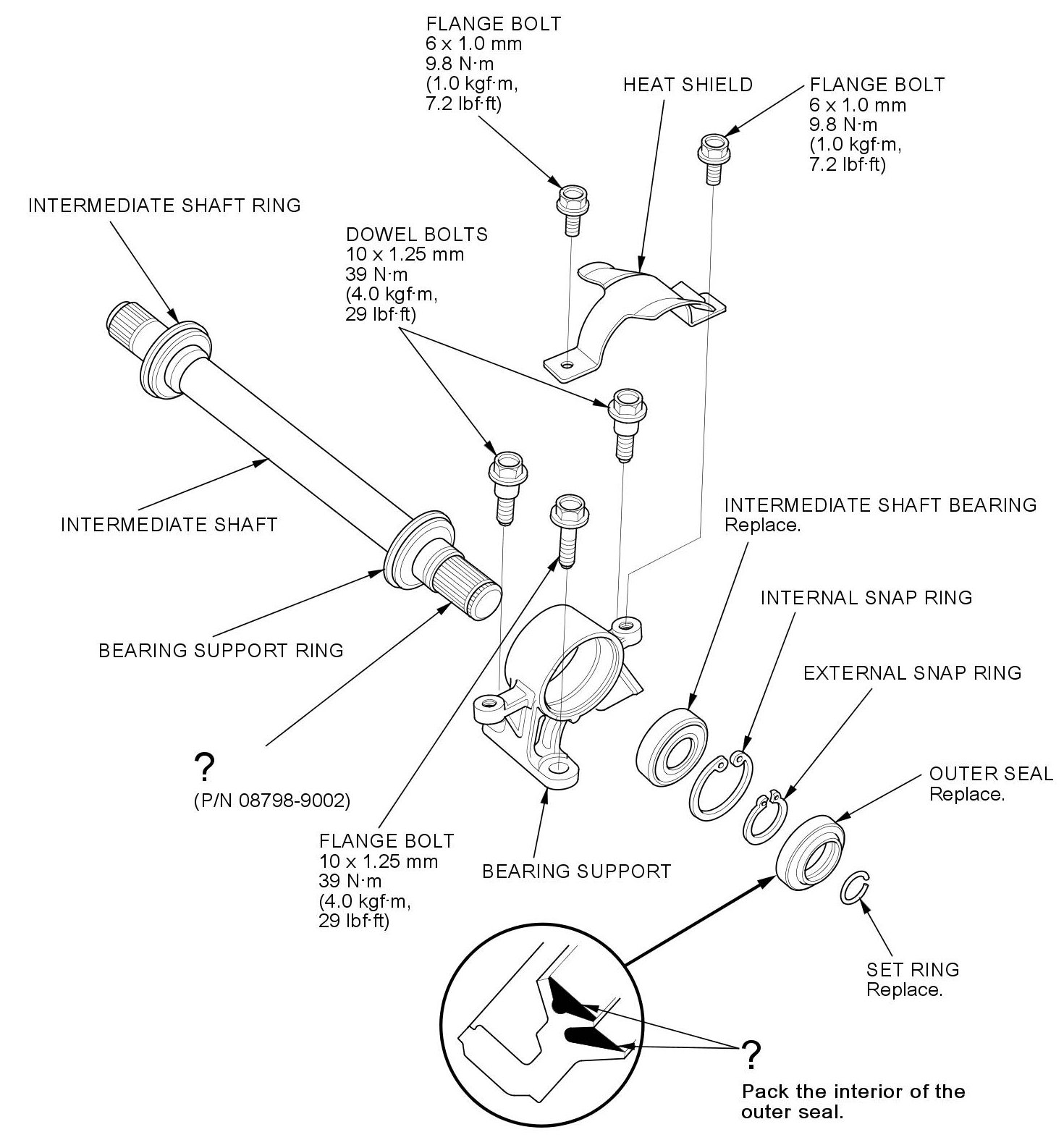 FLANGE BOLT
6 x 1.0 mm
9.8 N·m
(1.0 kgf·m,
7.2 lbf·ft)

HEAT SHIELD

FLANGE BOLT
6 x 1.0 mm
9.8 N·m
(1.0 kgf·m,
7.2 lbf·ft)

INTERMEDIATE SHAFT RING

DOWEL BOLTS
10 x 1.25 mm
39 N·m
(4.0 kgf·m,
29 lbf·ft)

INTERMEDIATE SHAFT

INTERMEDIATE SHAFT BEARING
Replace.

INTERNAL SNAP RING

BEARING SUPPORT RING

EXTERNAL SNAP RING

?
(P/N 08798-9002)

OUTER SEAL
Replace.

FLANGE BOLT
10 x 1.25 mm
39 N·m
(4.0 kgf·m,
29 lbf·ft)

BEARING SUPPORT

SET RING
Replace.

?
Pack the interior of the outer seal.