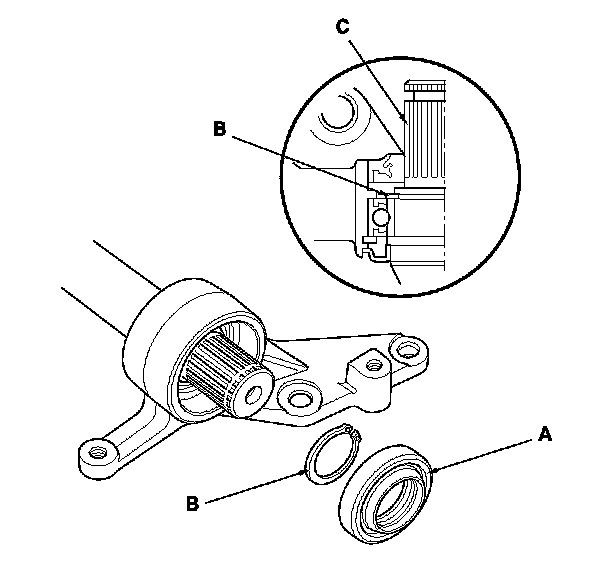 C

B

A

B