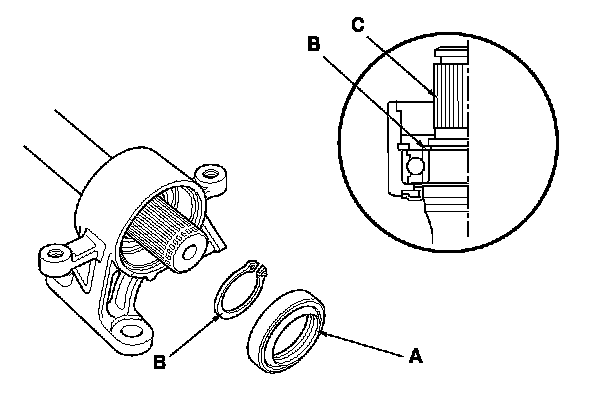 C
B
B
A