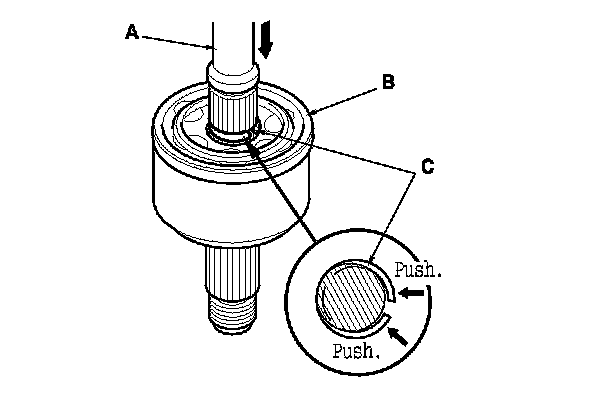 A
B
C
Push.
Push.