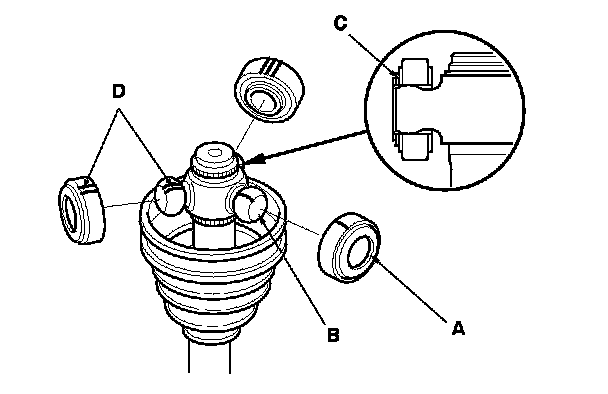 C
D
B
A