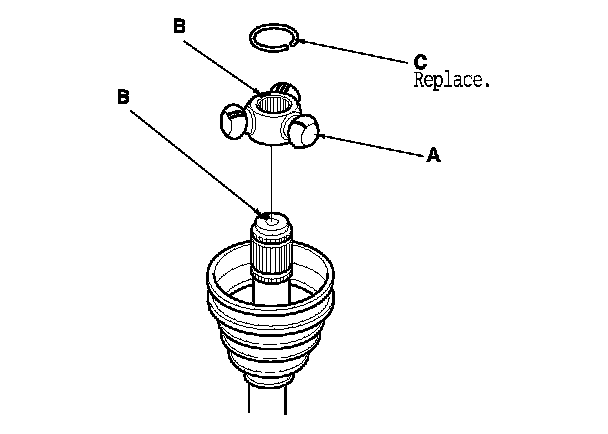 B

C
Replace.

B

A