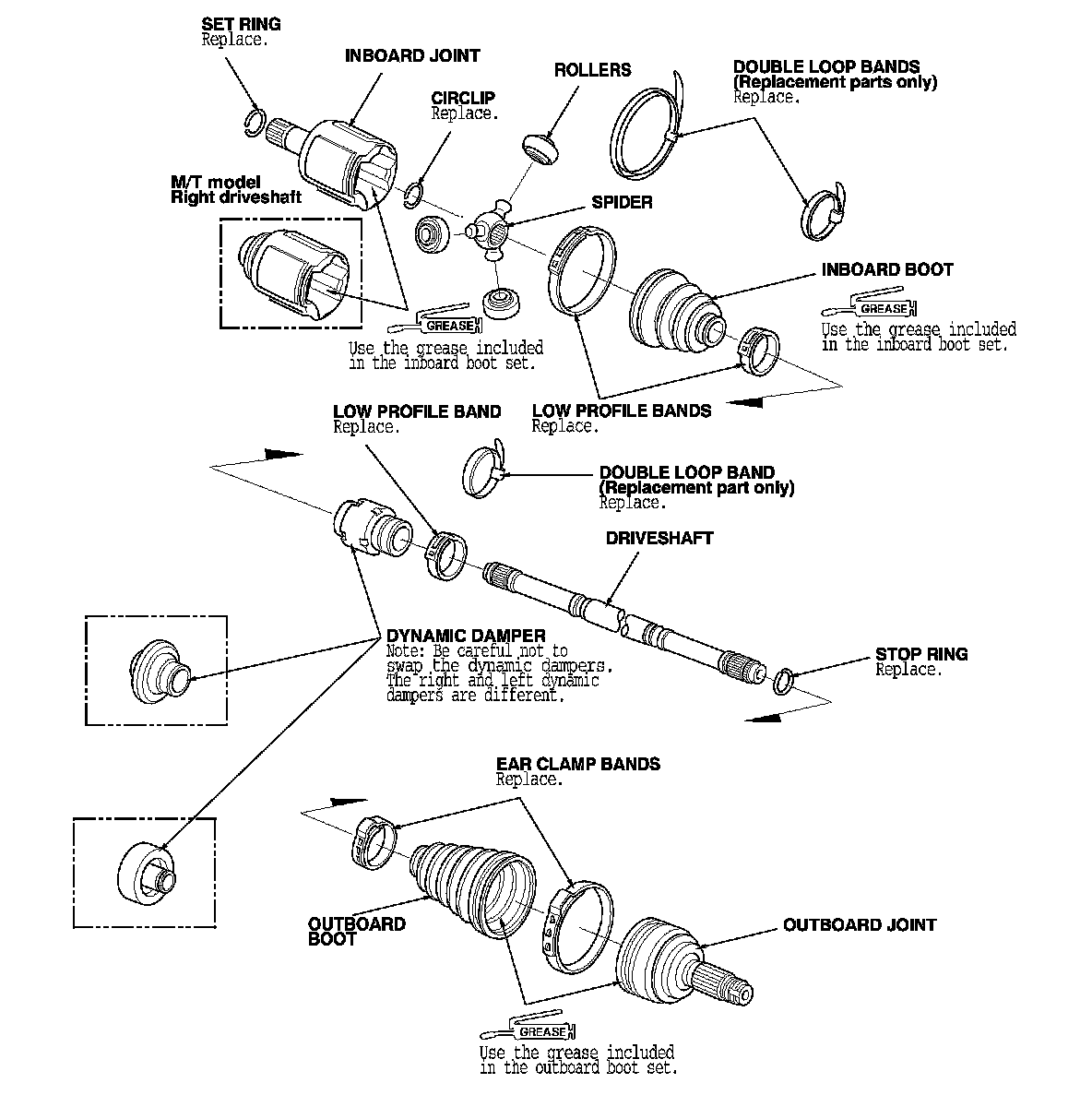 SET RING
Replace.

INBOARD JOINT

ROLLERS

DOUBLE LOOP BANDS
(Replacement parts only)
Replace.

CIRCLIP
Replace.

M/T model
Right driveshaft

SPIDER

INBOARD BOOT

GREASE
Use the grease included in the inboard boot set.

GREASE
Use the grease included in the inboard boot set.

LOW PROFILE BAND
Replace.

LOW PROFILE BANDS
Replace.

DOUBLE LOOP BAND
(Replacement part only)
Replace.

DRIVESHAFT

DYNAMIC DAMPER
Note: Be careful not to swap the dynamic dampers. The right and left dynamic dampers are different.

STOP RING
Replace.

EAR CLAMP BANDS
Replace.

OUTBOARD BOOT

OUTBOARD JOINT

GREASE
Use the grease included in the outboard boot set.