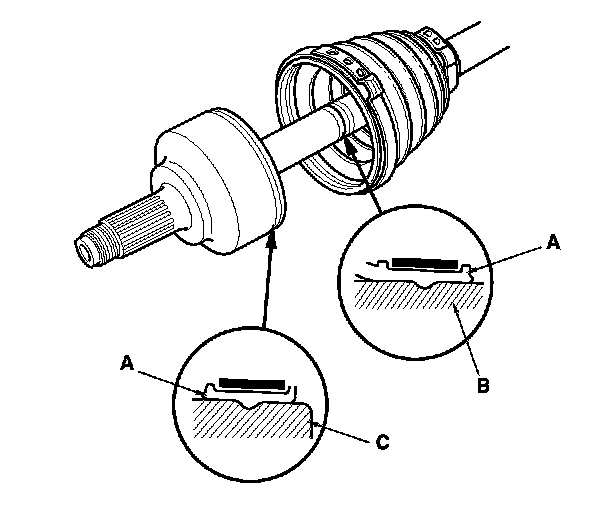 A
B
A
C