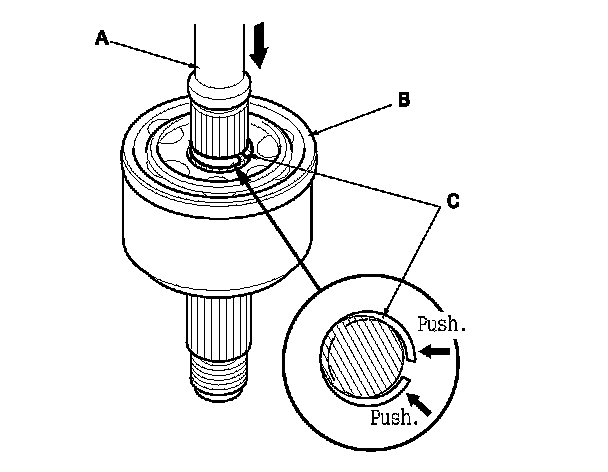 A

B

C

Push.

Push.