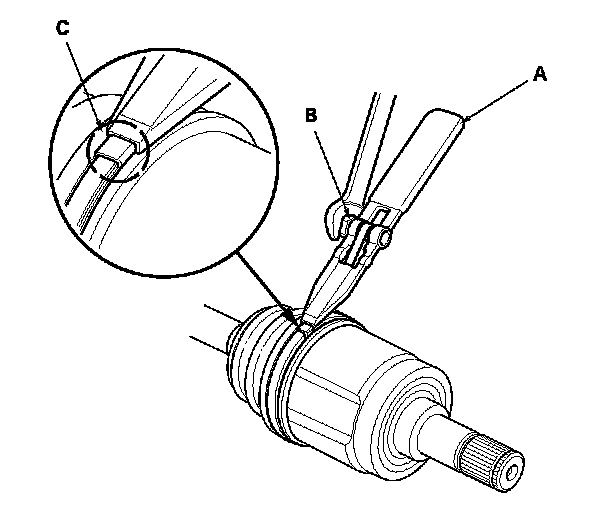 C
A
B