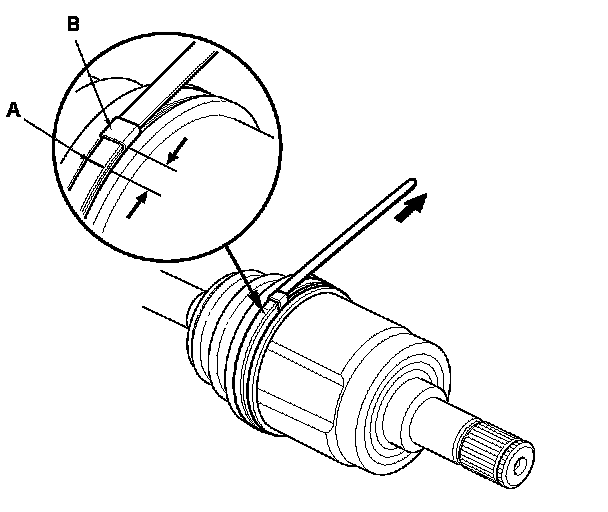 B
A