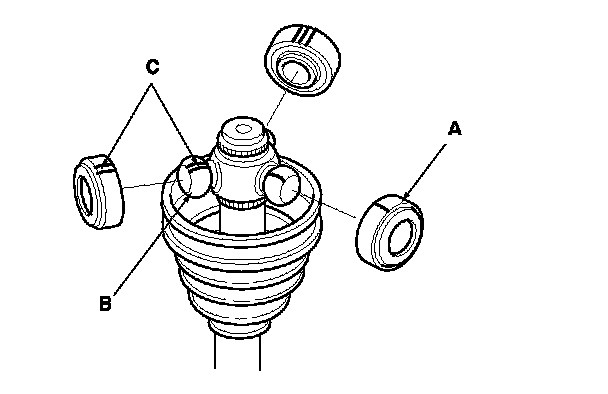 C
A
B