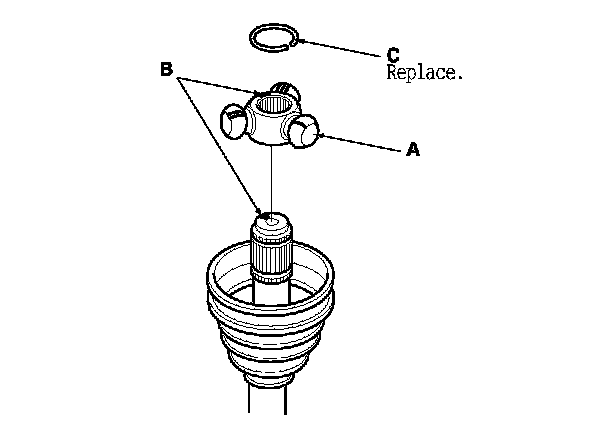 C
Replace.

B

A