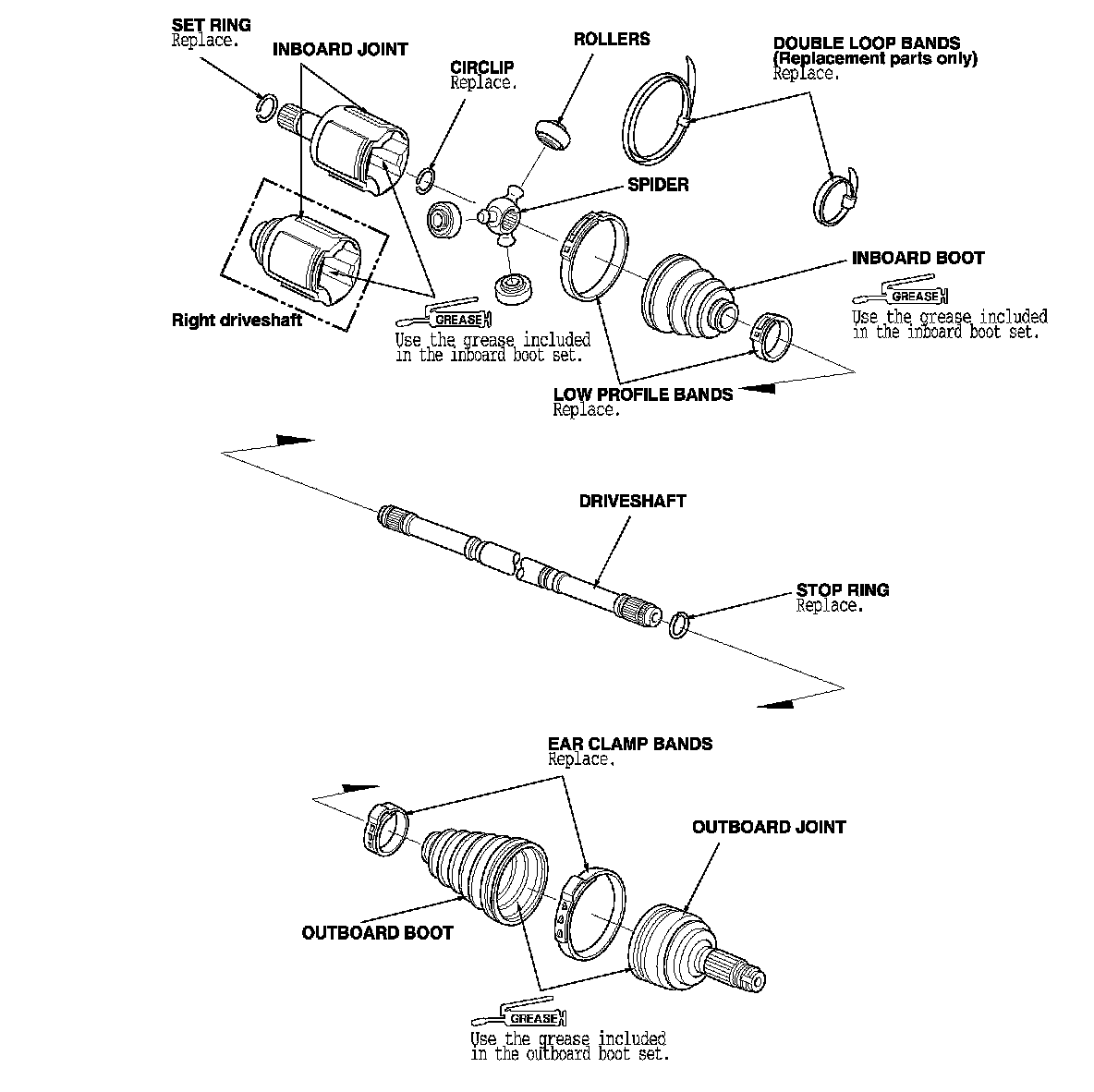 SET RING
Replace.

INBOARD JOINT

CIRCLIP
Replace.

ROLLERS

DOUBLE LOOP BANDS
(Replacement parts only)
Replace.

SPIDER

INBOARD BOOT

GREASE
Use the grease included in the inboard boot set.

Right driveshaft

GREASE
Use the grease included in the inboard boot set.

LOW PROFILE BANDS
Replace.

DRIVESHAFT

STOP RING
Replace.

EAR CLAMP BANDS
Replace.

OUTBOARD JOINT

OUTBOARD BOOT

GREASE
Use the grease included in the outboard boot set.