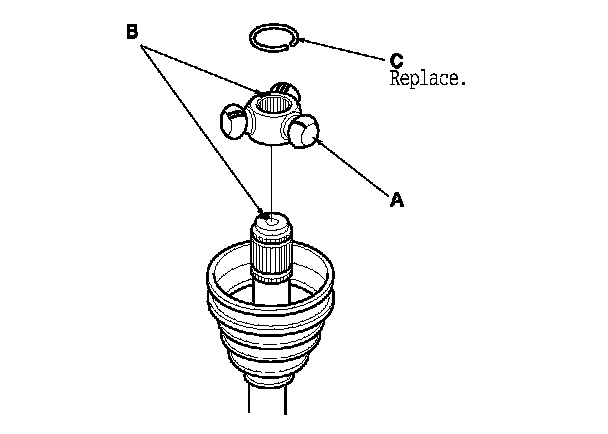 B

C
Replace.

A