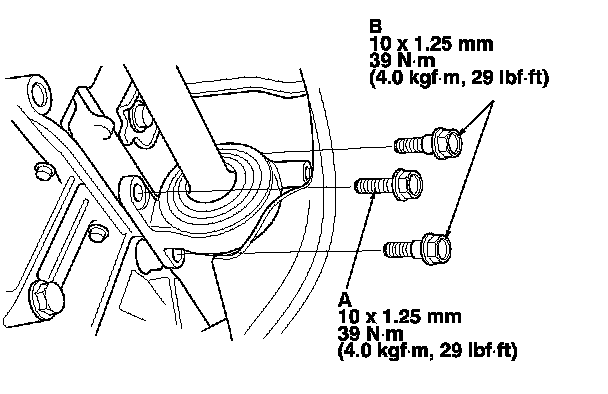 B
10 x 1.25 mm
39 N·m
(4.0 kgf·m, 29 lbf·ft)

A
10 x 1.25 mm
39 N·m
(4.0 kgf·m, 29 lbf·ft)