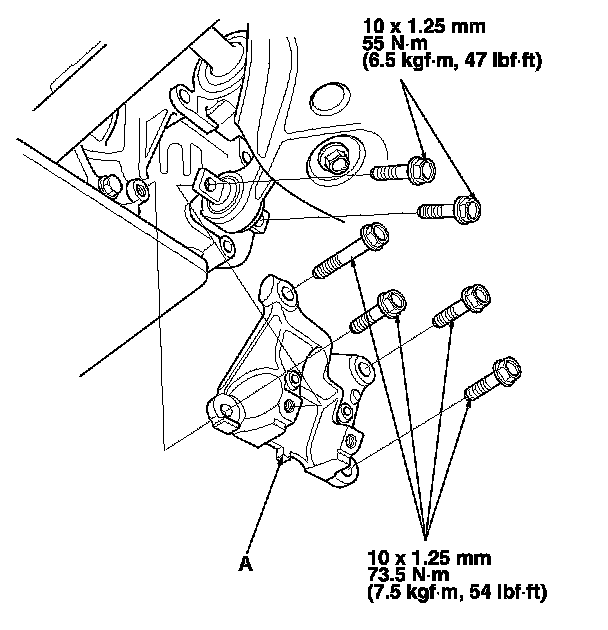 10 x 1.25 mm
55 N·m
(6.5 kgf·m, 47 lbf·ft)

A

10 x 1.25 mm
73.5 N·m
(7.5 kgf·m, 54 lbf·ft)