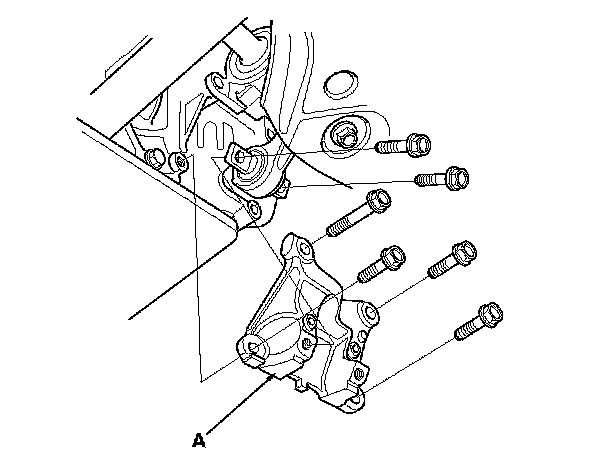 A