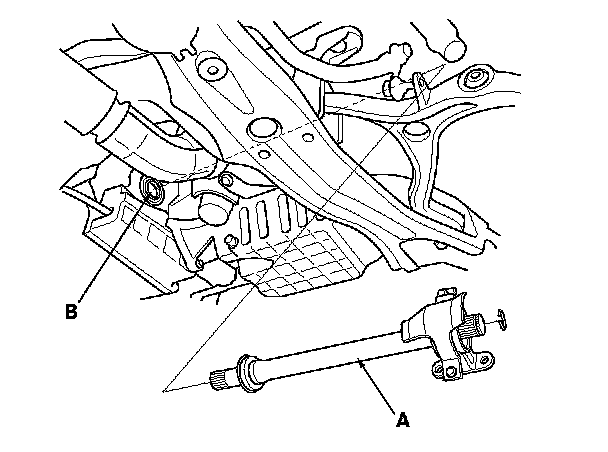 B

A