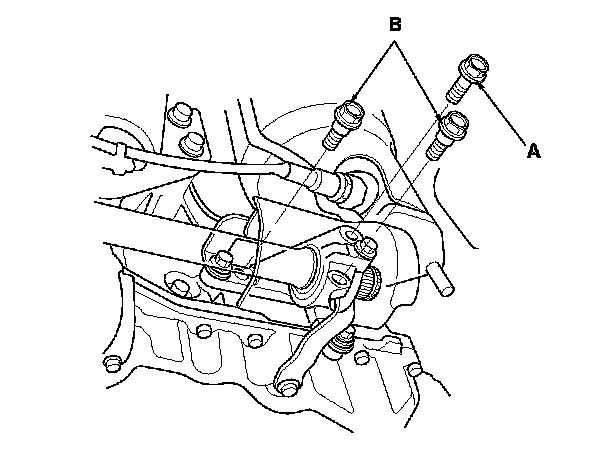 B

A