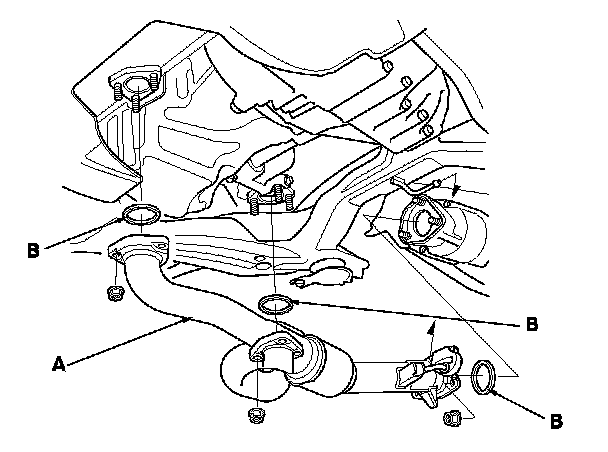 B
B
A
B