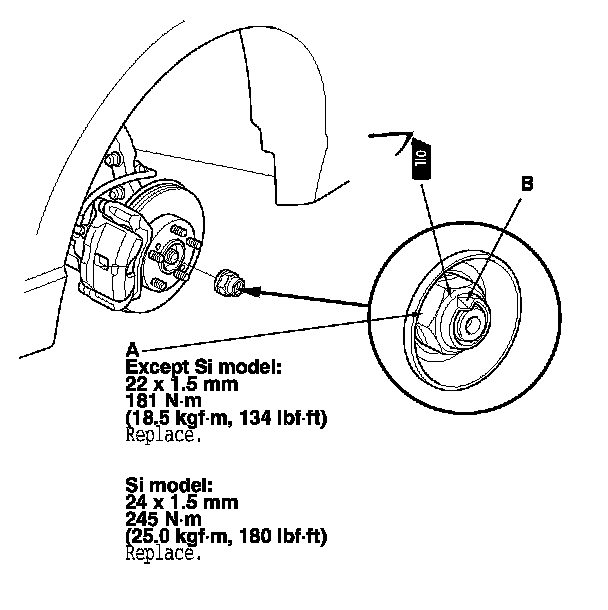 OIL

B

A
Except Si model:
22 x 1.5 mm
181 N·m
(18.5 kgf·m, 134 lbf·ft)
Replace.

Si model:
24 x 1.5 mm
245 N·m
(25.0 kgf·m, 180 lbf·ft)
Replace.