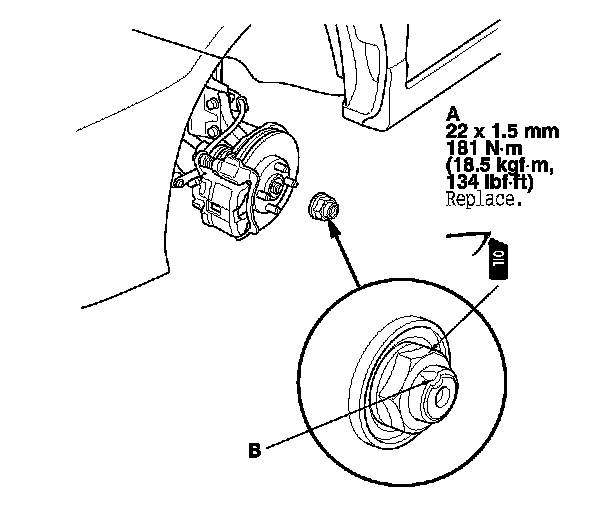 A
22 x 1.5 mm
181 N·m
(18.5 kgf·m,
134 lbf·ft)
Replace.

OIL

B