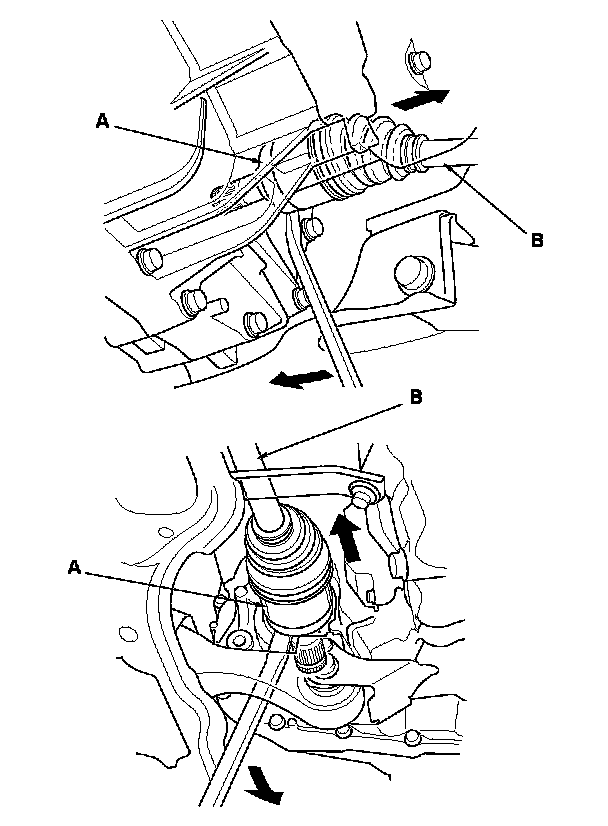 A

B

B

A