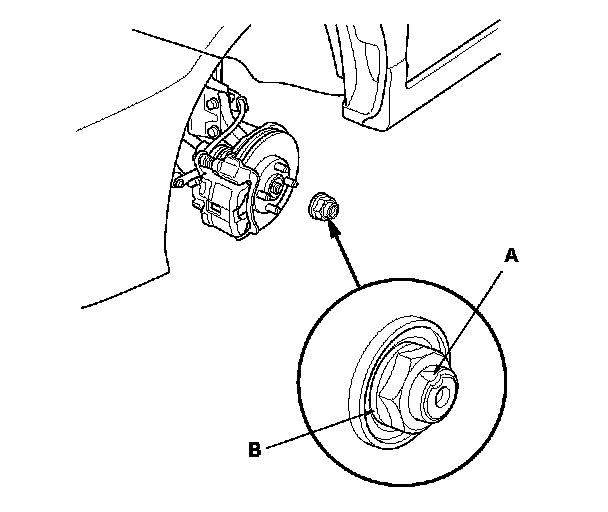 A

B