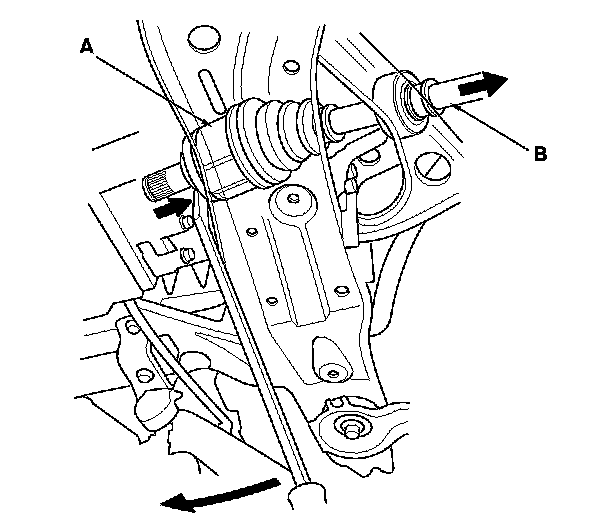 A

B