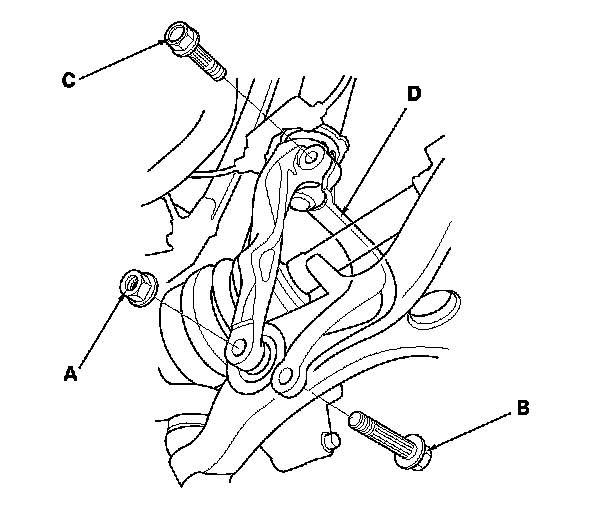 C

D

A

B