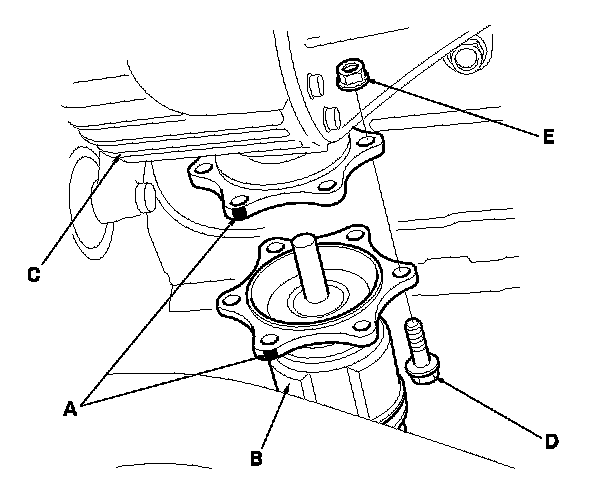 E
C
A
B
D