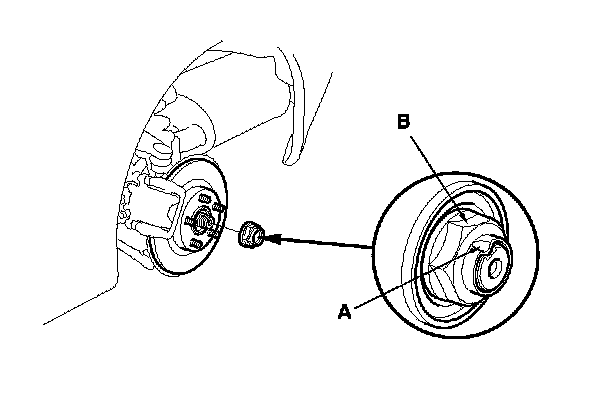 B

A