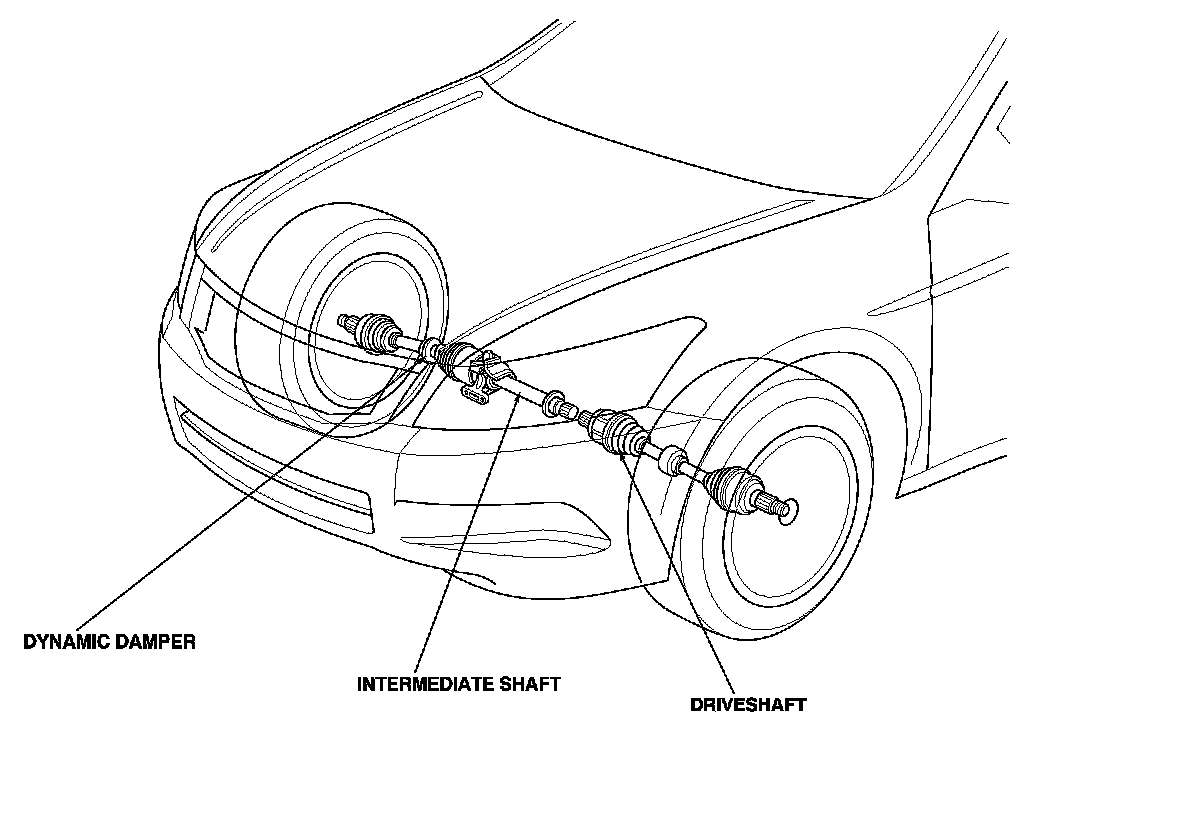 DYNAMIC DAMPER

INTERMEDIATE SHAFT

DRIVESHAFT