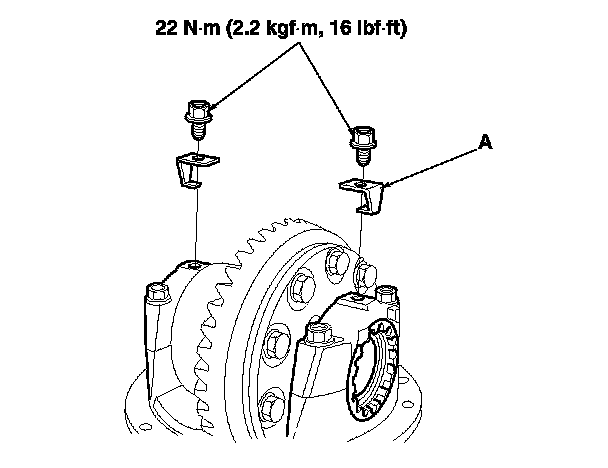 22 N·m (2.2 kgf·m, 16 lbf·ft)

A