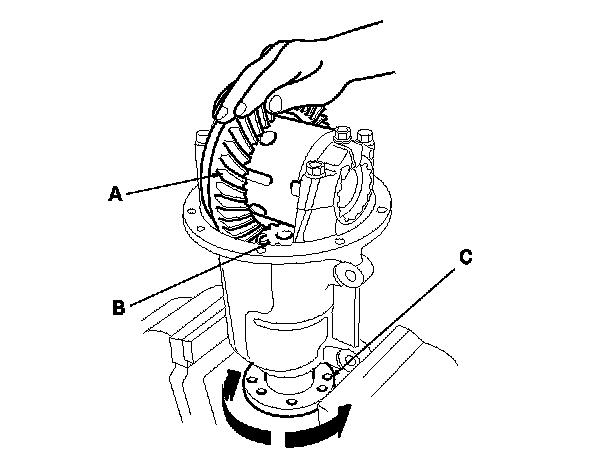 A
B
C