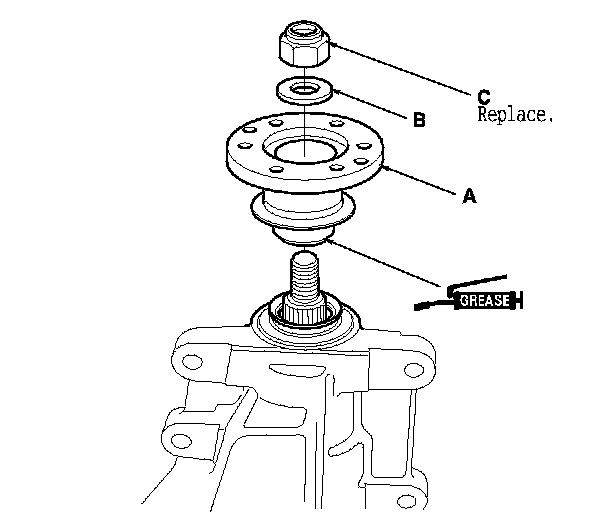 C
Replace.

B

A

GREASE