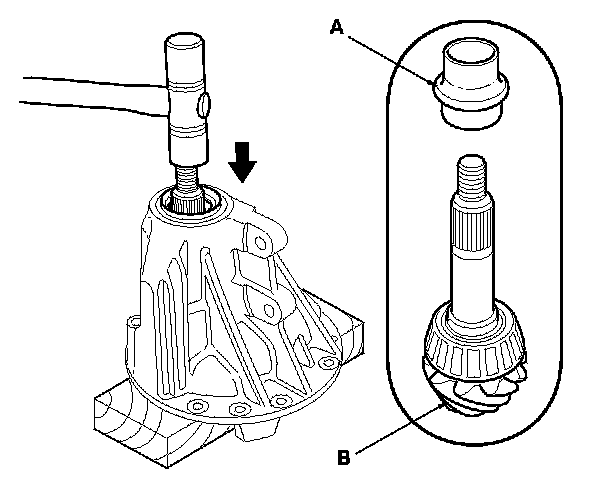 A

B