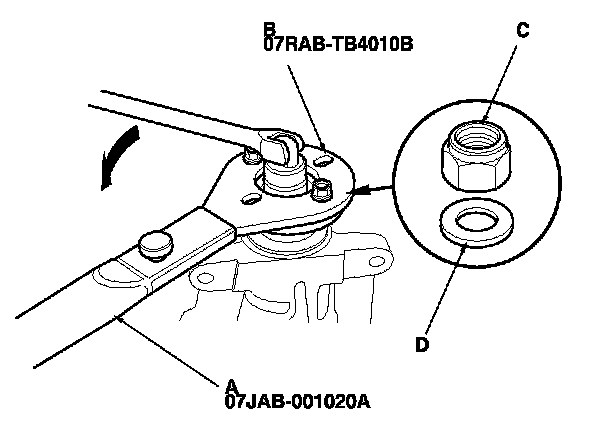 B
07RAB-TB4010B

C

D

A
07JAB-001020A