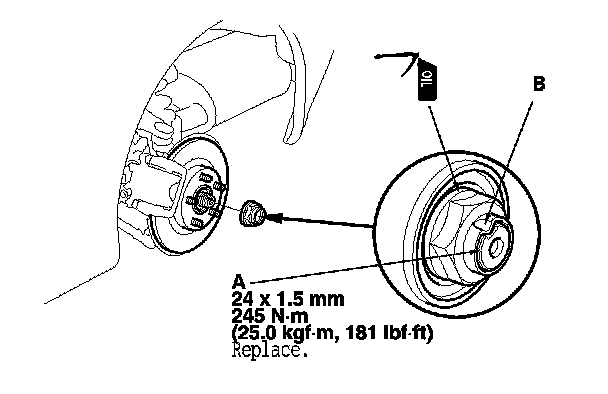 OIL

B

A
24 x 1.5 mm
245 N·m
(25.0 kgf·m, 181 lbf·ft)
Replace.