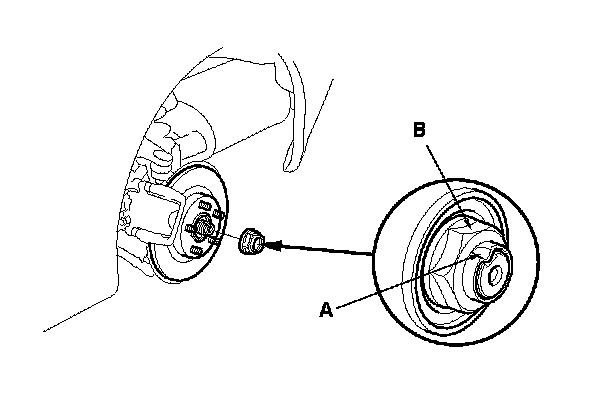 B

A