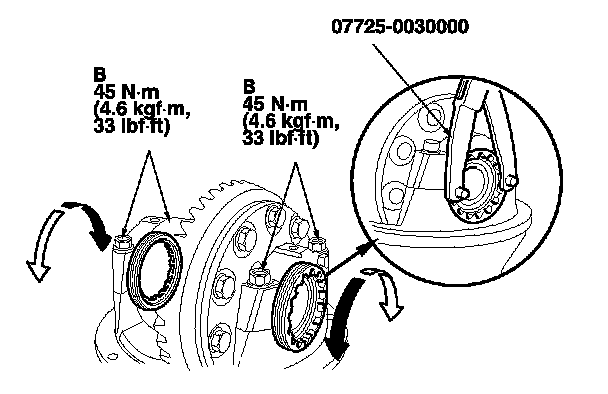 07725-0030000

B
45 N·m
(4.6 kgf·m,
33 lbf·ft)

B
45 N·m
(4.6 kgf·m,
33 lbf·ft)