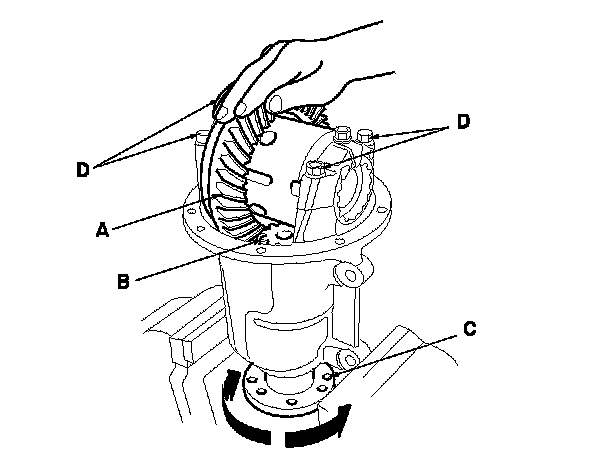 D
D
A
B
C