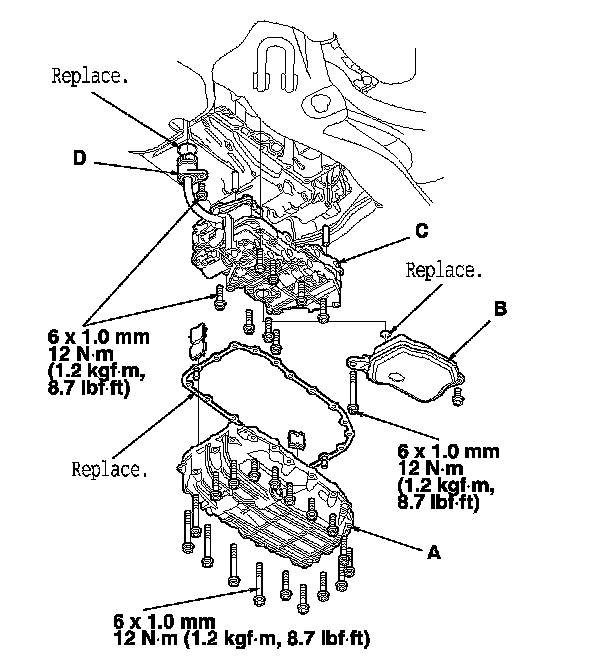 Replace.

D

C

Replace.

B

6 x 1.0 mm
12 N·m
(1.2 kgf·m,
8.7 lbf·ft)

6 x 1.0 mm
12 N·m
(1.2 kgf·m,
8.7 lbf·ft)

Replace.

A

6 x 1.0 mm
12 N·m (1.2 kgf·m, 8.7 lbf·ft)