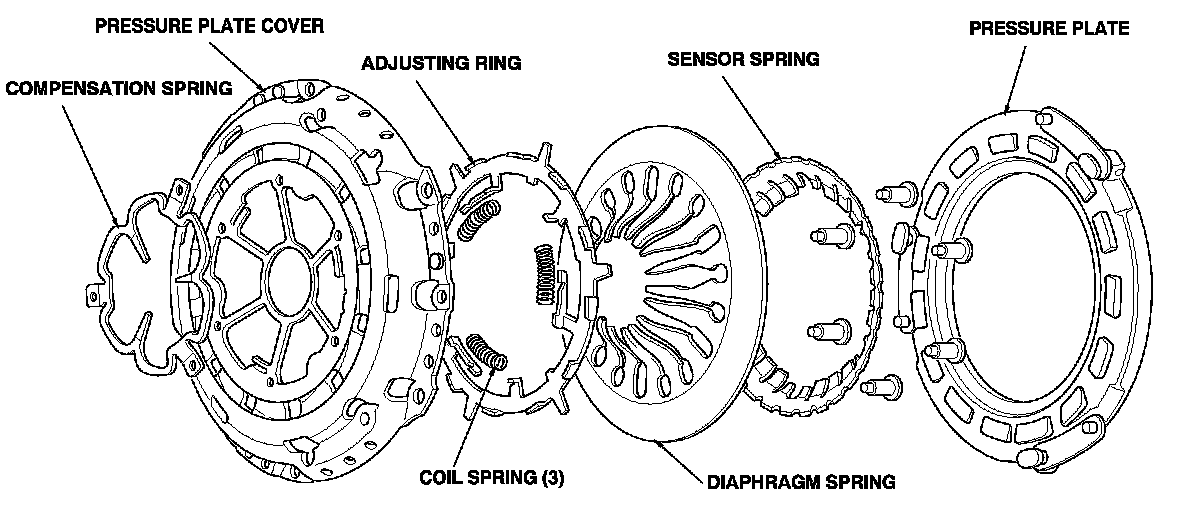 PRESSURE PLATE COVER
COMPENSATION SPRING
ADJUSTING RING
SENSOR SPRING
PRESSURE PLATE
COIL SPRING (3)
DIAPHRAGM SPRING