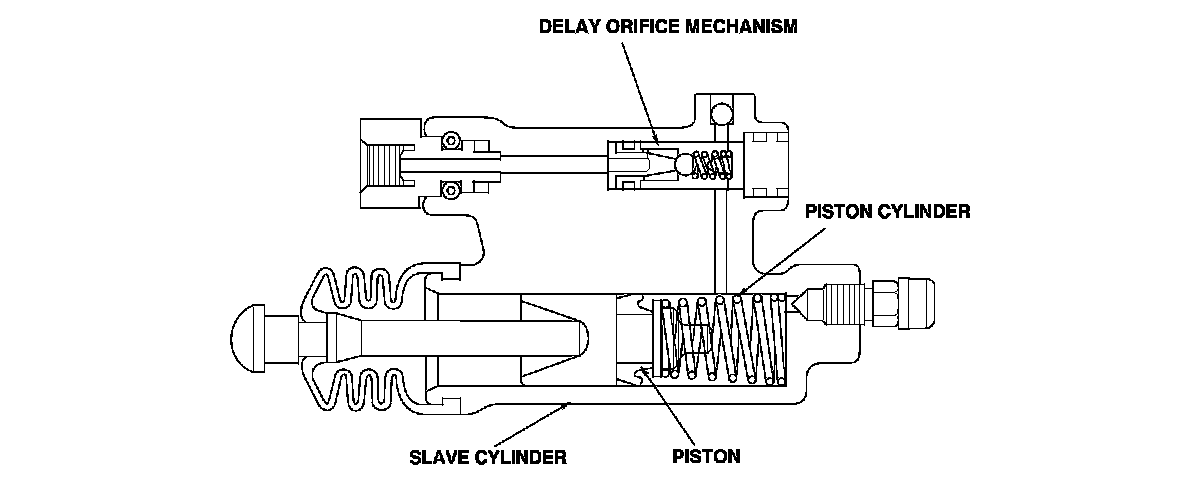 DELAY ORIFICE MECHANISM

PISTON CYLINDER

SLAVE CYLINDER

PISTON