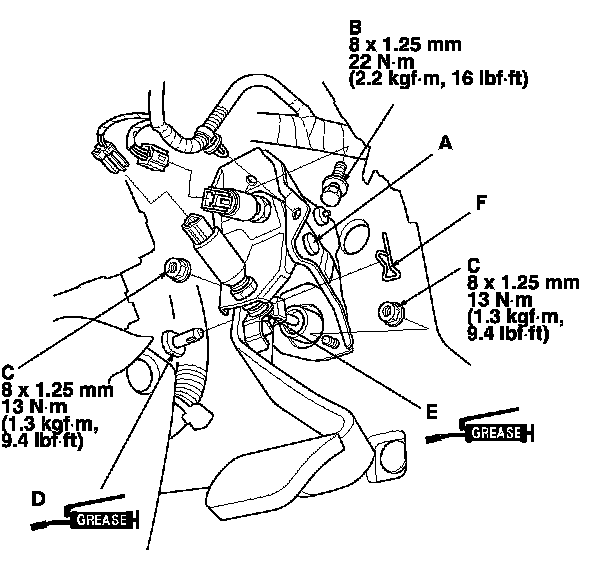 B
8 x 1.25 mm
22 N·m
(2.2 kgf·m, 16 lbf·ft)

A

F

C
8 x 1.25 mm
13 N·m
(1.3 kgf·m,
9.4 lbf·ft)

C
8 x 1.25 mm
13 N·m
(1.3 kgf·m,
9.4 lbf·ft)

E

GREASE

D

GREASE