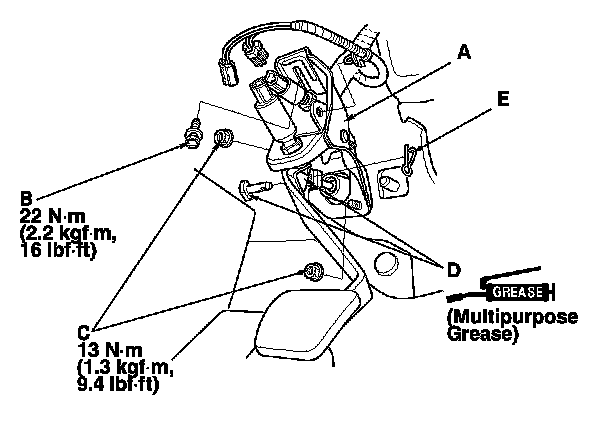 A

E

B
22 N·m
(2.2 kgf·m,
16 lbf·ft)

D

GREASE
(Multipurpose
Grease)

C
13 N·m
(1.3 kgf·m,
9.4 lbf·ft)